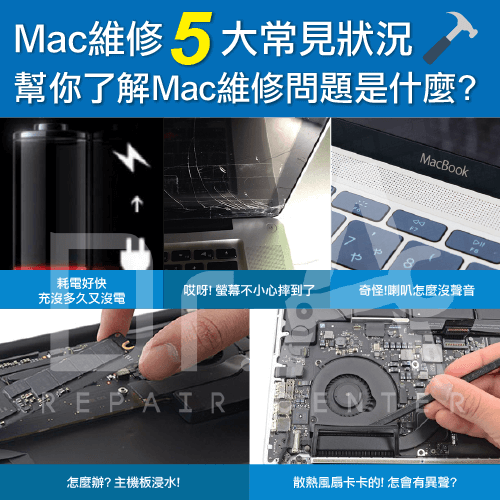 Mac維修 5 大常見狀況
幫你了解Mac維修問題是什麼?

MacBook

耗電好快
充沒多久又沒電

哎呀! 螢幕不小心摔到了

奇怪!喇叭怎麼沒聲音

REPAIR CENTER

怎麼辦? 主機板浸水!

散熱風扇卡卡的! 怎會有異聲?